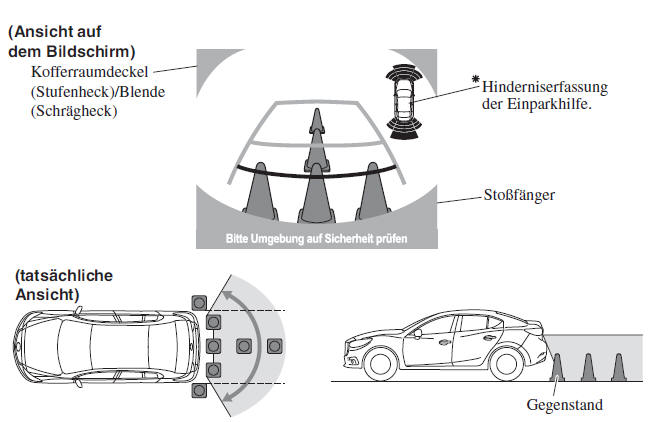 (Ansicht auf dem Bildschirm)
Kofferraumdeckel (Stufenheck)/Blende (Schrägheck)

*Hinderniserfassung der Einparkhilfe.

Stoßfänger

Bitte Umgebung auf Sicherheit prüfen

(tatsächliche Ansicht)

Gegenstand