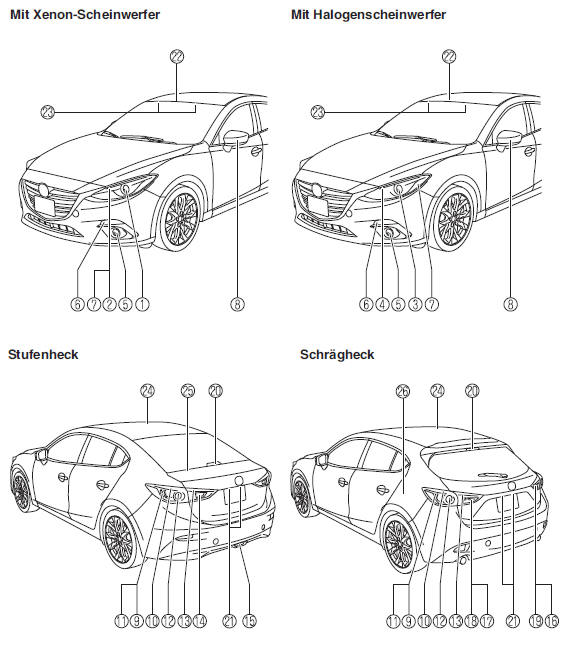 Mit Xenon-Scheinwerfer

22
23
6 7 2 5 1
8

Mit Halogenscheinwerfer

22
23
6 4 5 3 7
8

Stufenheck

24 25 20
11 9 10 12 13 14
21 15

Schrägheck

26 24 20
11 9 10 12 13 18 17
21 19 16