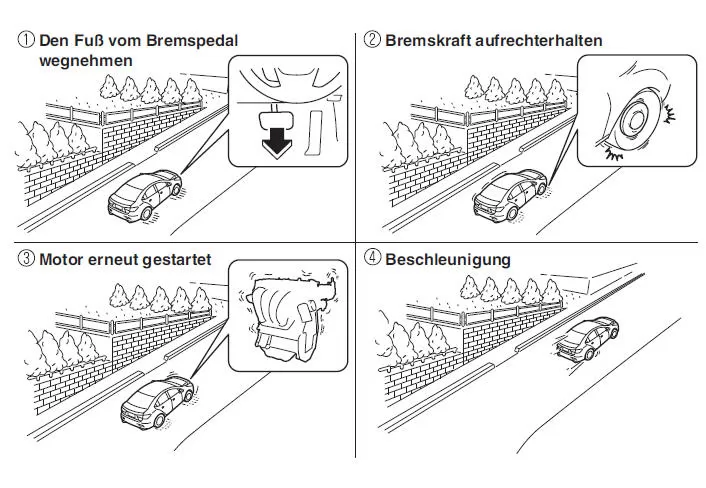 ① Den Fuß vom Bremspedal wegnehmen

② Bremskraft aufrechterhalten

③ Motor erneut gestartet

④ Beschleunigung